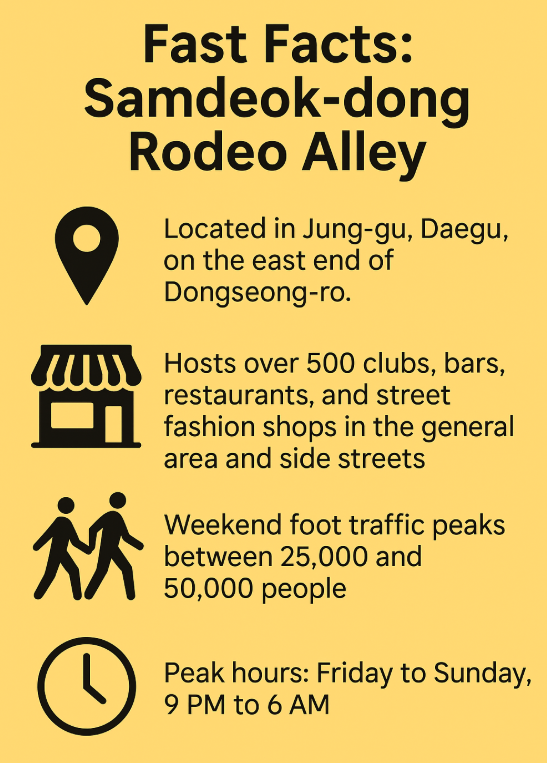 Fast Facts: Samdeok-dong Rodeo Alley

Located in Jung-gu, Daegu, on the east end of Dongseong-ro.

Hosts over 500 clubs, bars, restaurants, and street fashion shops in the general area and side streets

Weekend foot traffic peaks between 25,000 and 50,000 people

Peak hours: Friday to Sunday, 9 PM to 6 AM